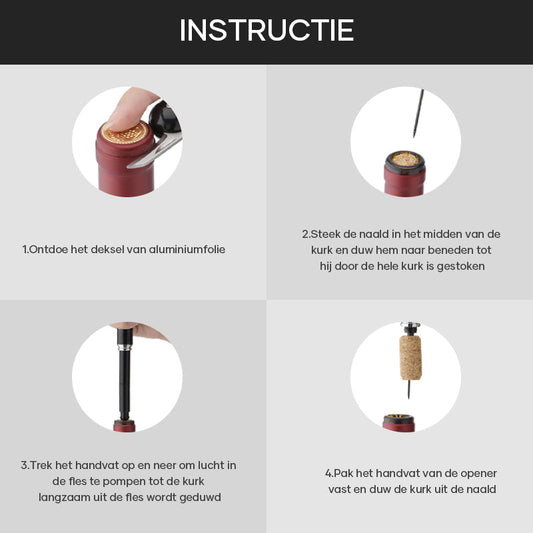 INSTRUCTIE

1.Ontdoe het deksel van aluminiumfolie

2.Steek de naald in het midden van de kurk en duw hem naar beneden tot hij door de hele kurk is gestoken

3.Trek het handvat op en neer om lucht in de fles te pompen tot de kurk langzaam uit de fles wordt geduwd

4.Pak het handvat van de opener vast en duw de kurk uit de naald