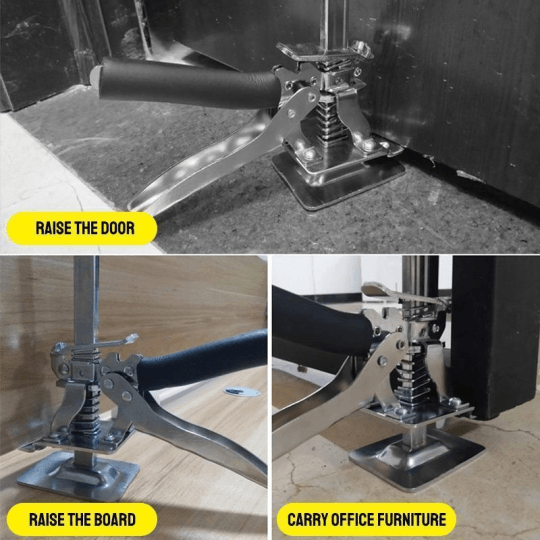 RAISE THE DOOR

RAISE THE BOARD

CARRY OFFICE FURNITURE