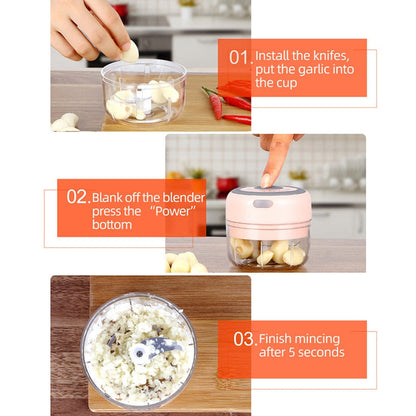 01. Install the knifes, put the garlic into the cup

02. Blank off the blender press the "Power" bottom

03. Finish mincing after 5 seconds