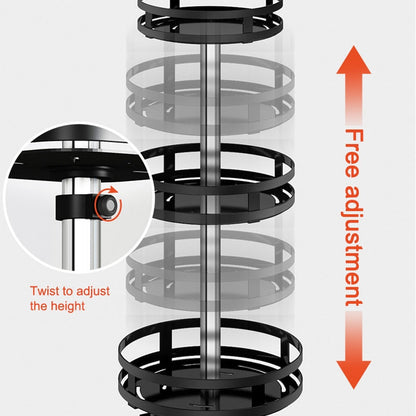 Twist to adjust the height

Free adjustment