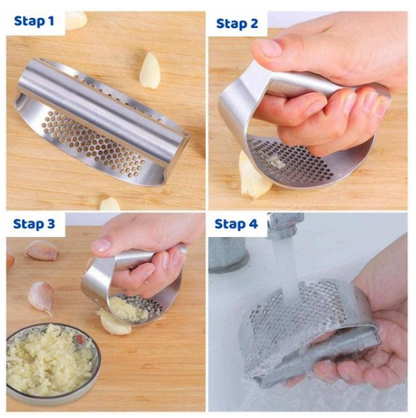 Stap 1

Stap 2

Stap 3

Stap 4