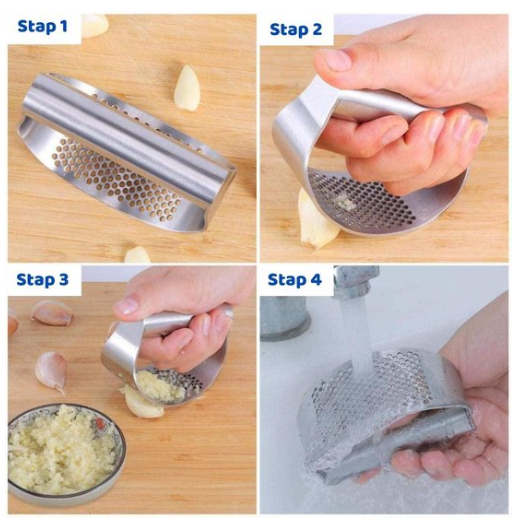 Stap 1

Stap 2

Stap 3

Stap 4